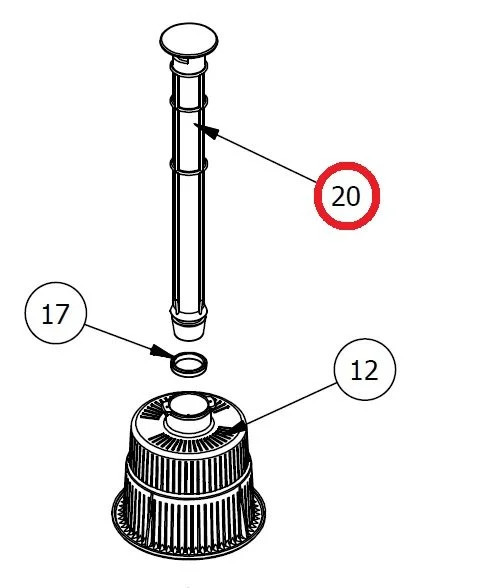 20

17

12